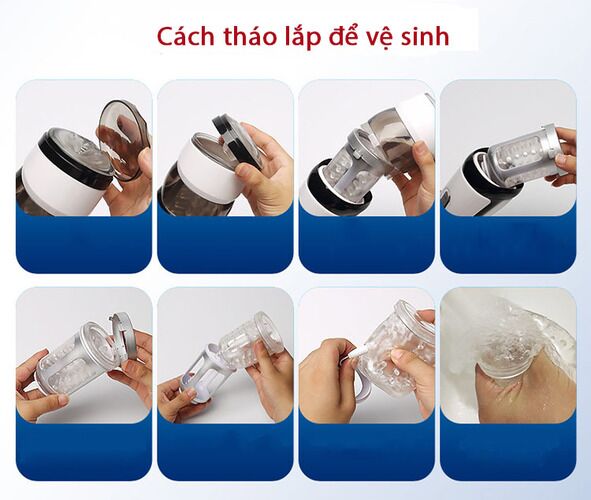 Cách tháo lắp để vệ sinh